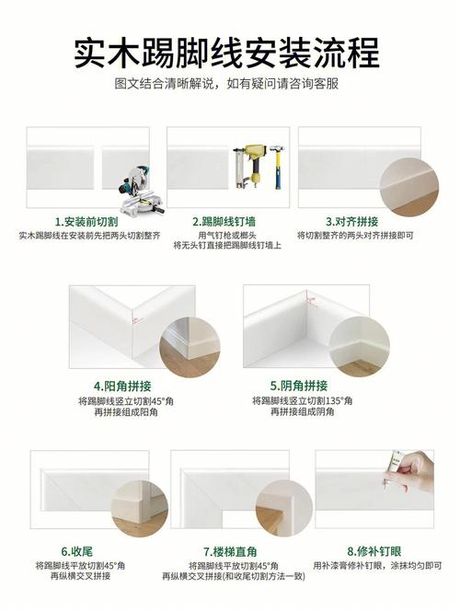 实木踢脚线安装流程

图文结合清晰解说，如有疑问请咨询客服

1.安装前切割
实木踢脚线在安装前先把两头切割整齐

2.踢脚线钉墙
用气钉枪或榔头
将无头钉直接把踢脚线钉墙上

3.对齐拼接
将切割整齐的两头对齐拼接即可

4.阳角拼接
将踢脚线竖立切割45°角
再拼接组成阳角

5.阴角拼接
将踢脚线竖立切割135°角
再拼接组成阴角

6.收尾
将踢脚线平放切割45°角
再纵横交叉拼接

7.楼梯直角
将踢脚线平放切割45°角
再纵横交叉拼接(和收尾切割方法一致)

8.修补钉眼
用补漆膏修补钉眼，涂抹均匀即可